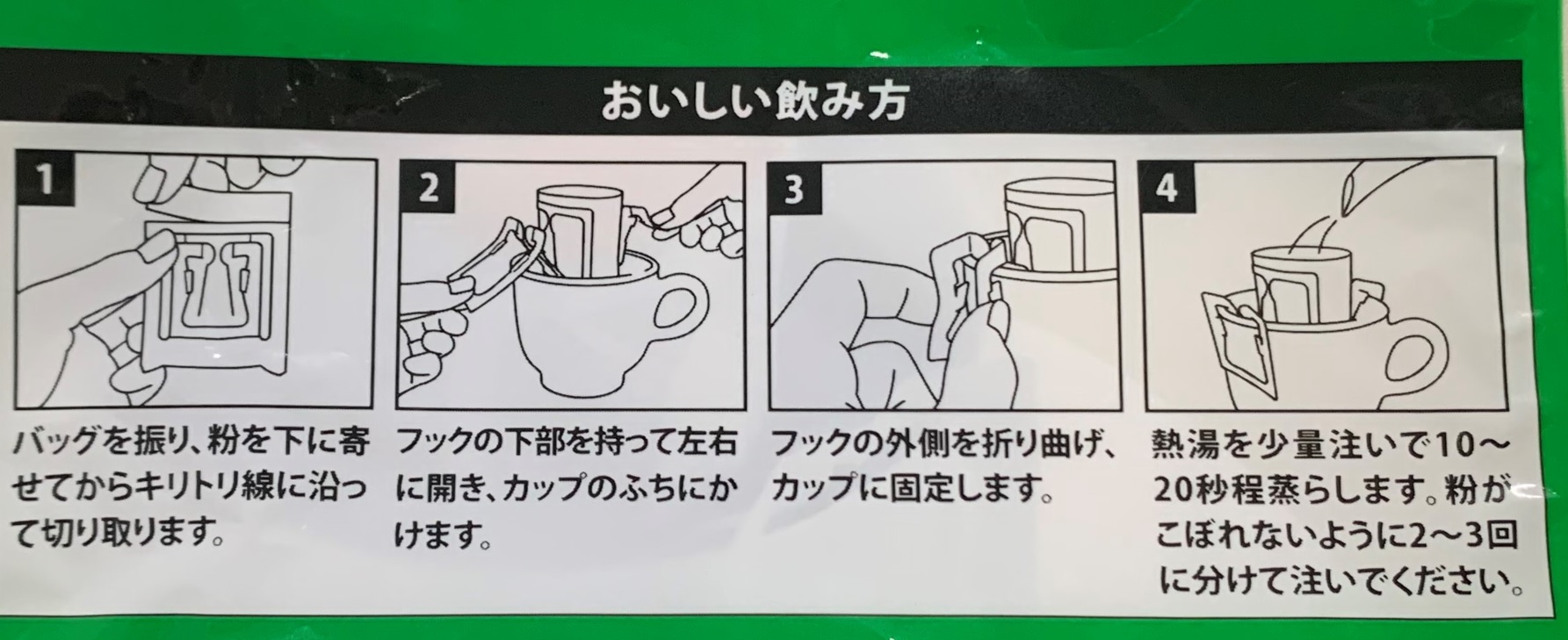 おいしい飲み方

1

バッグを振り、粉を下に寄せてからキリトリ線に沿って切り取ります。

2

フックの下部を持って左右に開き、カップのふちにかけます。

3

フックの外側を折り曲げ、カップに固定します。

4

熱湯を少量注いで10～20秒程蒸らします。粉がこぼれないように2～3回に分けて注いでください。